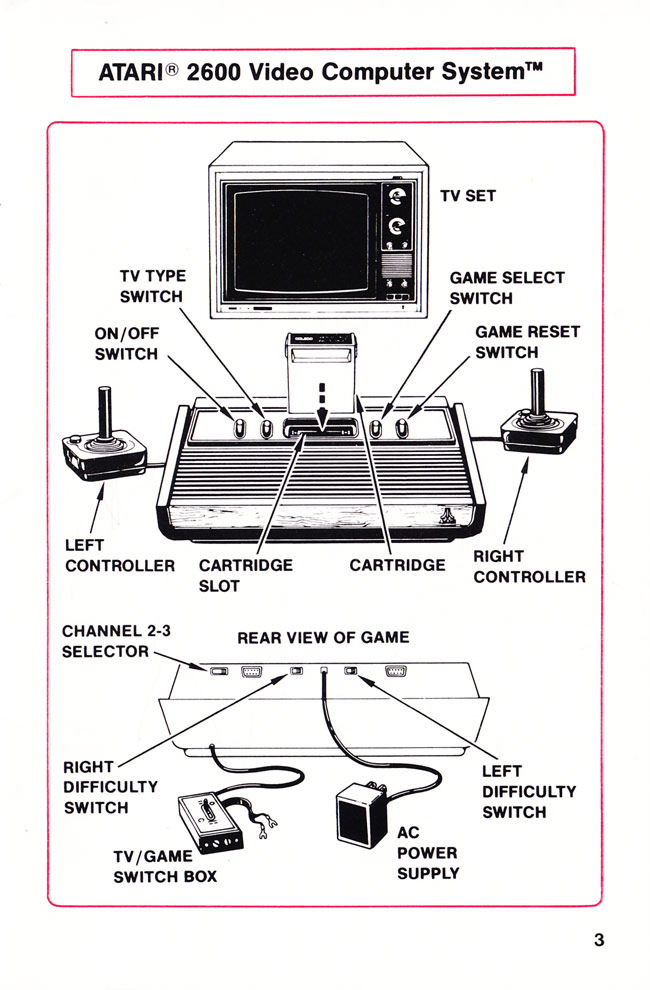 ATARI® 2600 Video Computer System™

TV SET

TV TYPE SWITCH

GAME SELECT SWITCH

ON/OFF SWITCH

GAME RESET SWITCH

LEFT CONTROLLER

CARTRIDGE SLOT

CARTRIDGE

RIGHT CONTROLLER

CHANNEL 2-3 SELECTOR

REAR VIEW OF GAME

RIGHT DIFFICULTY SWITCH

LEFT DIFFICULTY SWITCH

TV/GAME SWITCH BOX

AC POWER SUPPLY

3