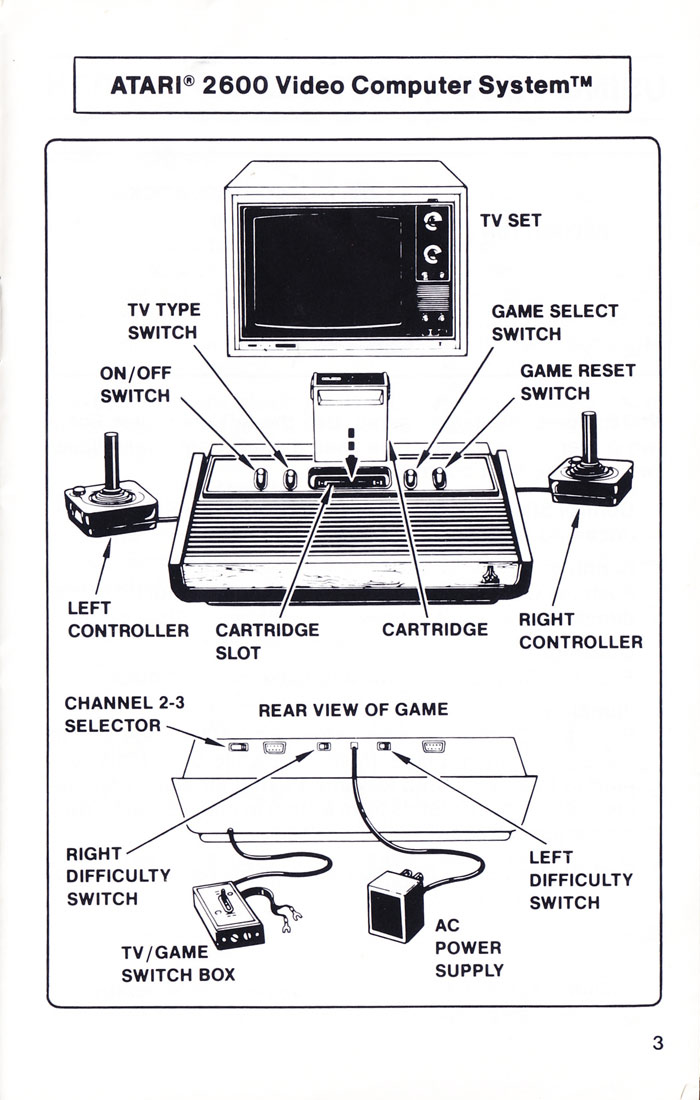 ATARI® 2600 Video Computer System™

TV SET

TV TYPE SWITCH

GAME SELECT SWITCH

ON/OFF SWITCH

GAME RESET SWITCH

LEFT CONTROLLER

CARTRIDGE SLOT

CARTRIDGE

RIGHT CONTROLLER

CHANNEL 2-3 SELECTOR

REAR VIEW OF GAME

RIGHT DIFFICULTY SWITCH

LEFT DIFFICULTY SWITCH

TV/GAME SWITCH BOX

AC POWER SUPPLY

3