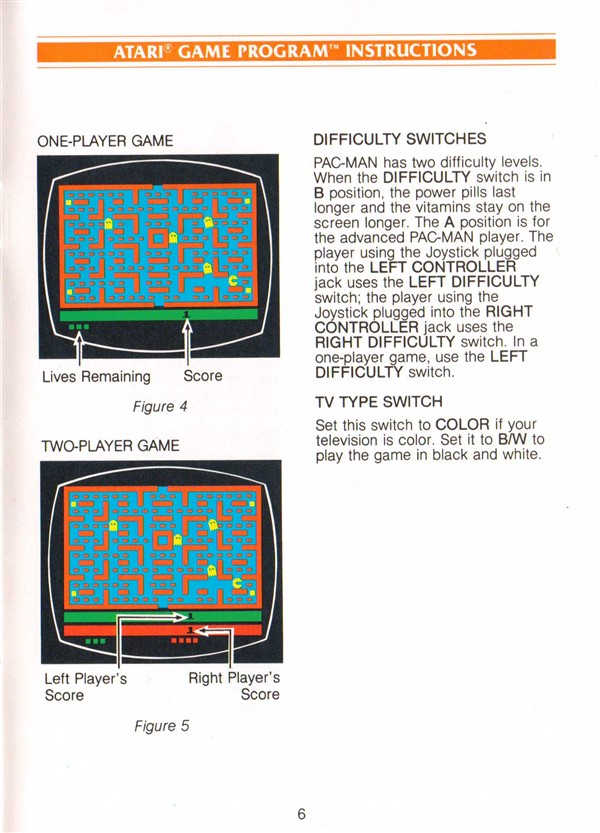 ATARI® GAME PROGRAM™ INSTRUCTIONS

ONE-PLAYER GAME

1

Lives Remaining

Score

Figure 4

TWO-PLAYER GAME

1

1

Left Player's Score

Right Player's Score

Figure 5

DIFFICULTY SWITCHES

PAC-MAN has two difficulty levels. When the DIFFICULTY switch is in B position, the power pills last longer and the vitamins stay on the screen longer. The A position is for the advanced PAC-MAN player. The player using the Joystick plugged into the LEFT CONTROLLER jack uses the LEFT DIFFICULTY switch; the player using the Joystick plugged into the RIGHT CONTROLLER jack uses the RIGHT DIFFICULTY switch. In a one-player game, use the LEFT DIFFICULTY switch.

TV TYPE SWITCH

Set this switch to COLOR if your television is color. Set it to B/W to play the game in black and white.

6