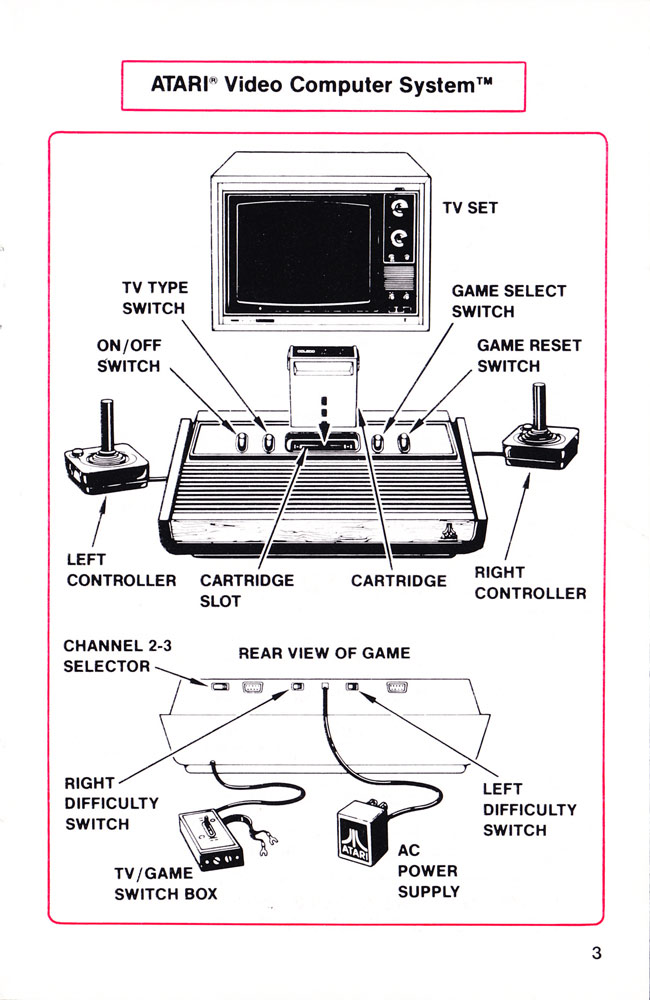 ATARI® Video Computer System™

TV SET

TV TYPE SWITCH

GAME SELECT SWITCH

ON/OFF SWITCH

GAME RESET SWITCH

LEFT CONTROLLER

CARTRIDGE SLOT

CARTRIDGE

RIGHT CONTROLLER

CHANNEL 2-3 SELECTOR

REAR VIEW OF GAME

RIGHT DIFFICULTY SWITCH

LEFT DIFFICULTY SWITCH

TV/GAME SWITCH BOX

ATARI

AC POWER SUPPLY

3