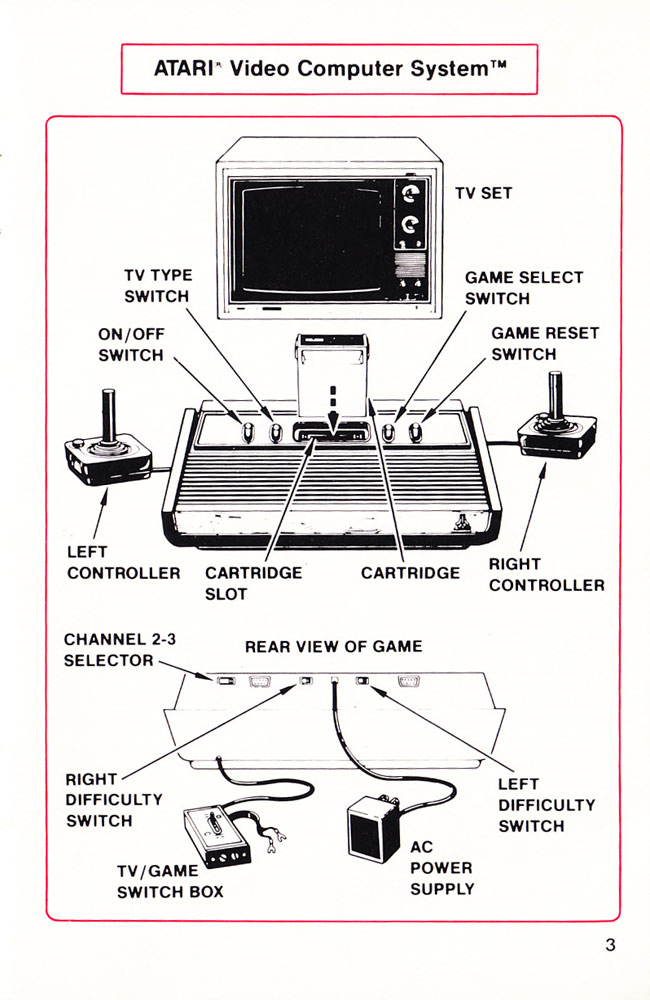 ATARI® Video Computer System™

TV SET

TV TYPE SWITCH

GAME SELECT SWITCH

ON/OFF SWITCH

GAME RESET SWITCH

LEFT CONTROLLER

CARTRIDGE SLOT

CARTRIDGE

RIGHT CONTROLLER

CHANNEL 2-3 SELECTOR

REAR VIEW OF GAME

RIGHT DIFFICULTY SWITCH

LEFT DIFFICULTY SWITCH

TV/GAME SWITCH BOX

AC POWER SUPPLY

3