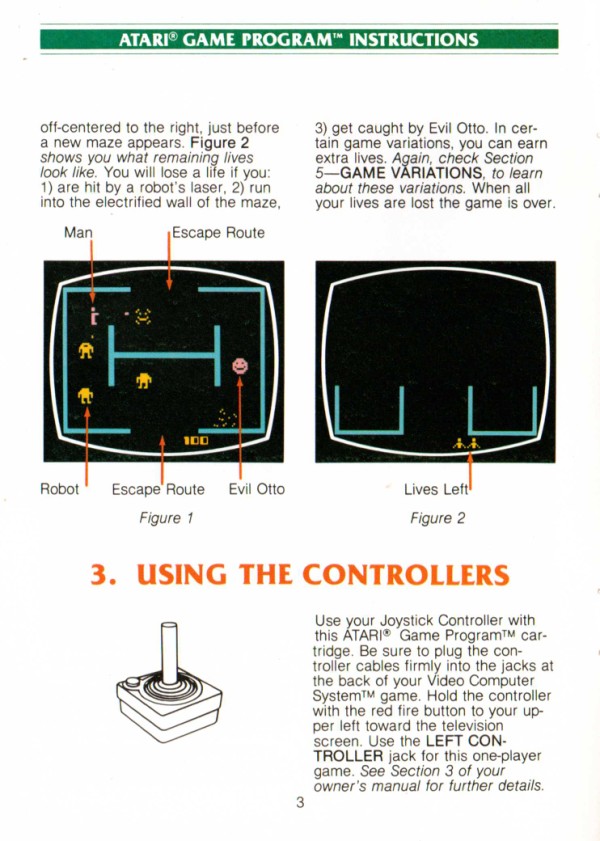 ATARI® GAME PROGRAM™ INSTRUCTIONS

off-centered to the right, just before a new maze appears. Figure 2 shows you what remaining lives look like. You will lose a life if you: 1) are hit by a robot's laser, 2) run into the electrified wall of the maze,

3) get caught by Evil Otto. In certain game variations, you can earn extra lives. Again, check Section 5—GAME VARIATIONS, to learn about these variations. When all your lives are lost the game is over.

Man

Escape Route

100

Robot

Escape Route

Evil Otto

Figure 1

Lives Left

Figure 2

3. USING THE CONTROLLERS

Use your Joystick Controller with this ATARI® Game Program™ cartridge. Be sure to plug the controller cables firmly into the jacks at the back of your Video Computer System™ game. Hold the controller with the red fire button to your upper left toward the television screen. Use the LEFT CONTROLLER jack for this one-player game. See Section 3 of your owner's manual for further details.

3